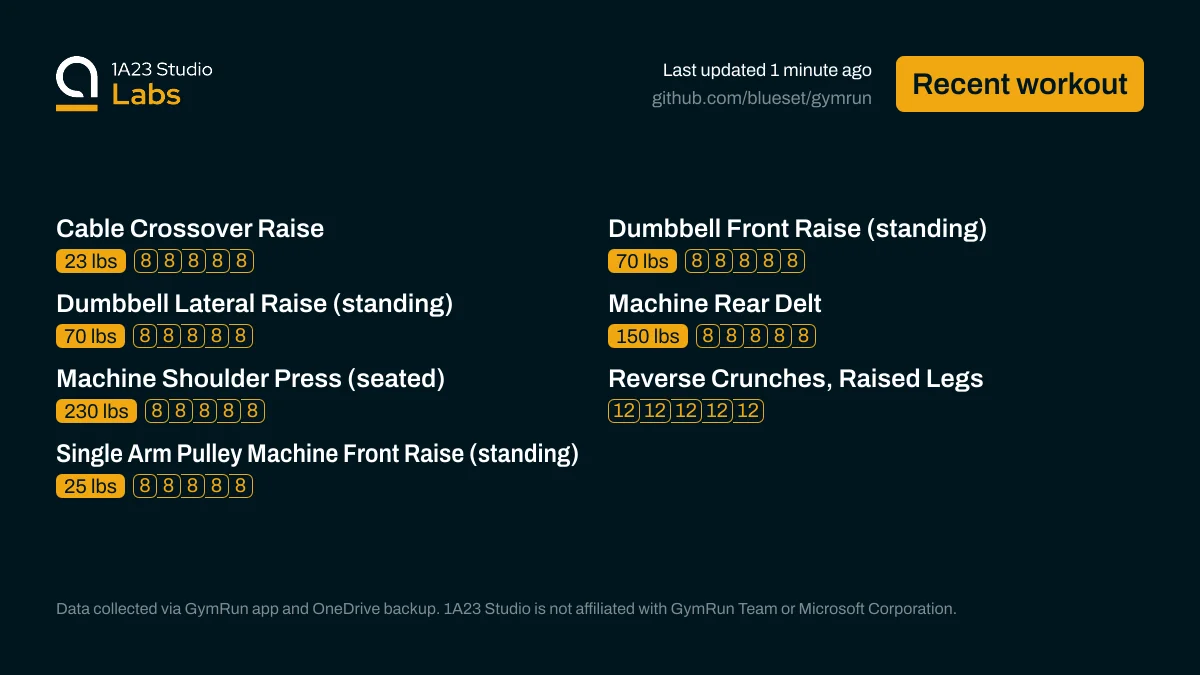 1A23 Studio
Labs

Last updated 1 minute ago
github.com/blueset/gymrun

Recent workout

Cable Crossover Raise
23 lbs 8 8 8 8 8

Dumbbell Lateral Raise (standing)
70 lbs 8 8 8 8 8

Machine Shoulder Press (seated)
230 lbs 8 8 8 8 8

Single Arm Pulley Machine Front Raise (standing)
25 lbs 8 8 8 8 8

Dumbbell Front Raise (standing)
70 lbs 8 8 8 8 8

Machine Rear Delt
150 lbs 8 8 8 8 8

Reverse Crunches, Raised Legs
12 12 12 12 12

Data collected via GymRun app and OneDrive backup. 1A23 Studio is not affiliated with GymRun Team or Microsoft Corporation.