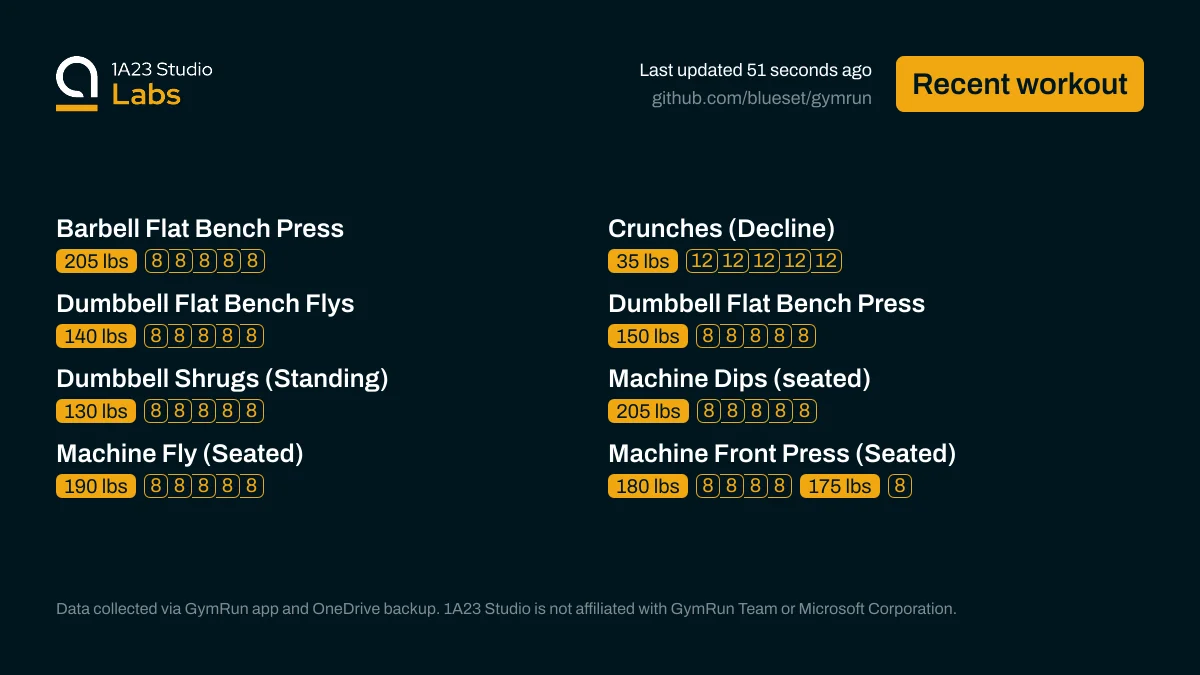 1A23 Studio
Labs

Last updated 51 seconds ago
github.com/blueset/gymrun

Recent workout

Barbell Flat Bench Press
205 lbs 8 8 8 8 8

Dumbbell Flat Bench Flys
140 lbs 8 8 8 8 8

Dumbbell Shrugs (Standing)
130 lbs 8 8 8 8 8

Machine Fly (Seated)
190 lbs 8 8 8 8 8

Crunches (Decline)
35 lbs 12 12 12 12 12

Dumbbell Flat Bench Press
150 lbs 8 8 8 8 8

Machine Dips (seated)
205 lbs 8 8 8 8 8

Machine Front Press (Seated)
180 lbs 8 8 8 8 175 lbs 8

Data collected via GymRun app and OneDrive backup. 1A23 Studio is not affiliated with GymRun Team or Microsoft Corporation.